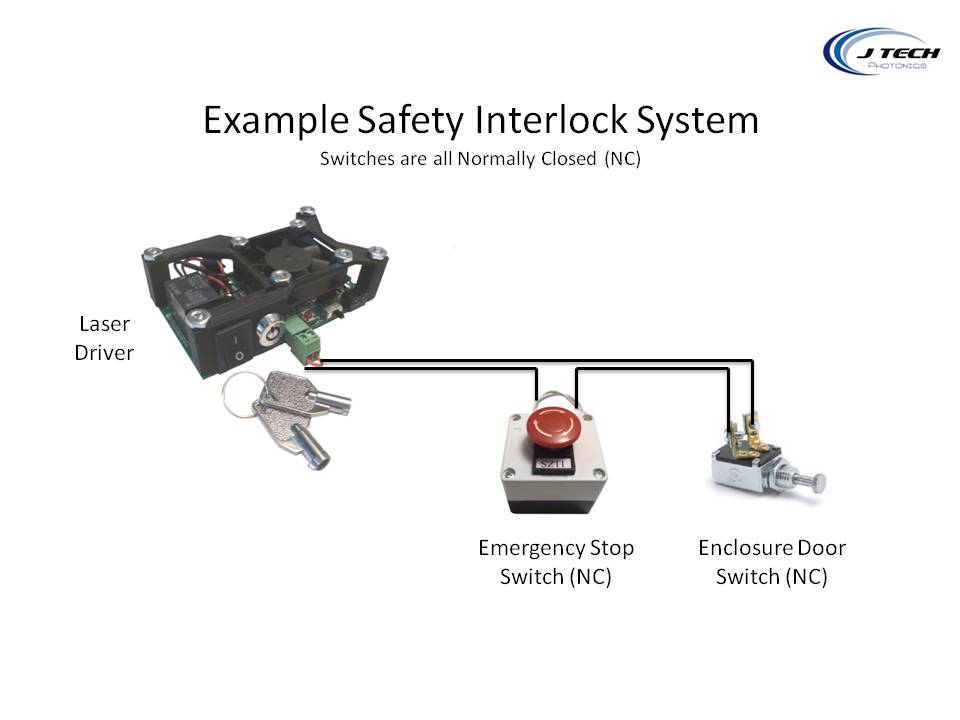 J TECH
PHOTONICS

Example Safety Interlock System
Switches are all Normally Closed (NC)

Laser Driver

Emergency Stop Switch (NC)

Enclosure Door Switch (NC)