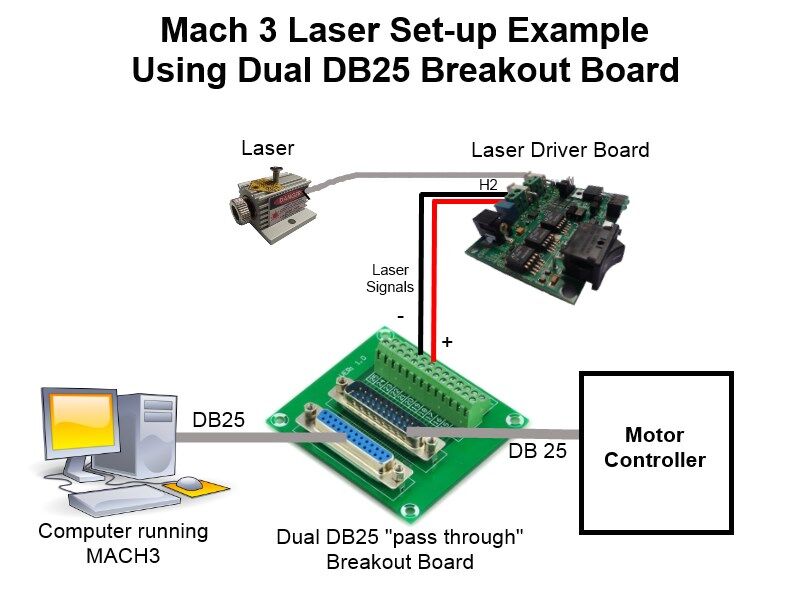 Mach 3 Laser Set-up Example
Using Dual DB25 Breakout Board

Laser

Laser Driver Board

H2

Laser Signals

-

+

DB25

DB 25

Motor Controller

Computer running MACH3

Dual DB25 "pass through" Breakout Board